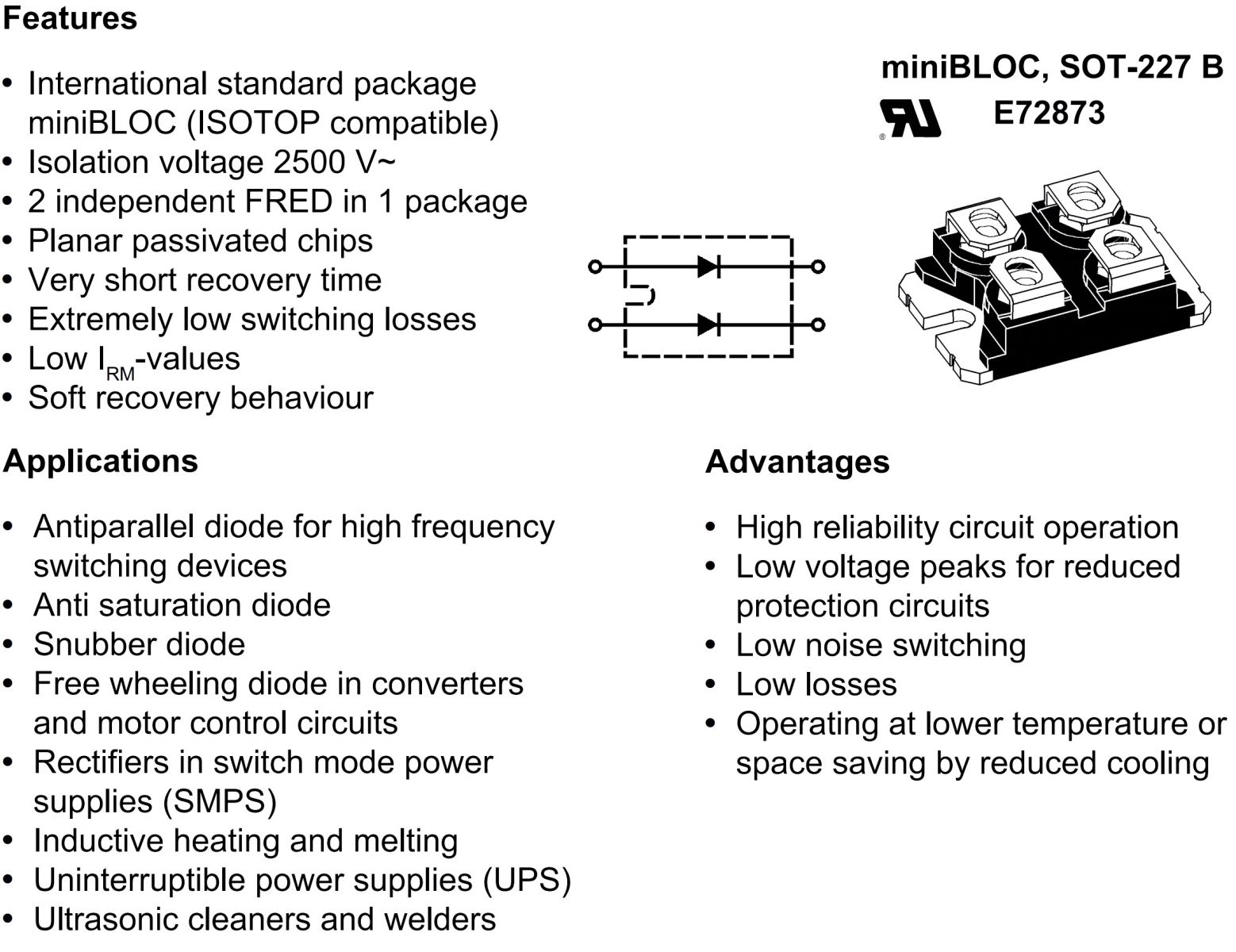 Features

• International standard package miniBLOC (ISOTOP compatible)
• Isolation voltage 2500 V~
• 2 independent FRED in 1 package
• Planar passivated chips
• Very short recovery time
• Extremely low switching losses
• Low $I_{RM}$-values
• Soft recovery behaviour

miniBLOC, SOT-227 B

E72873

Applications

• Antiparallel diode for high frequency switching devices
• Anti saturation diode
• Snubber diode
• Free wheeling diode in converters and motor control circuits
• Rectifiers in switch mode power supplies (SMPS)
• Inductive heating and melting
• Uninterruptible power supplies (UPS)
• Ultrasonic cleaners and welders

Advantages

• High reliability circuit operation
• Low voltage peaks for reduced protection circuits
• Low noise switching
• Low losses
• Operating at lower temperature or space saving by reduced cooling